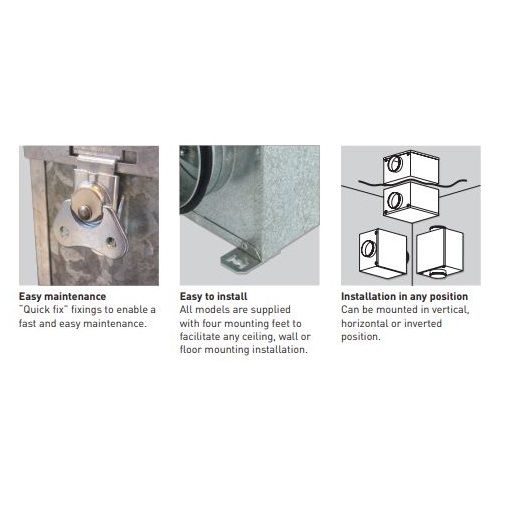 Easy maintenance
"Quick fix" fixings to enable a fast and easy maintenance.

Easy to install
All models are supplied with four mounting feet to facilitate any ceiling, wall or floor mounting installation.

Installation in any position
Can be mounted in vertical, horizontal or inverted position.