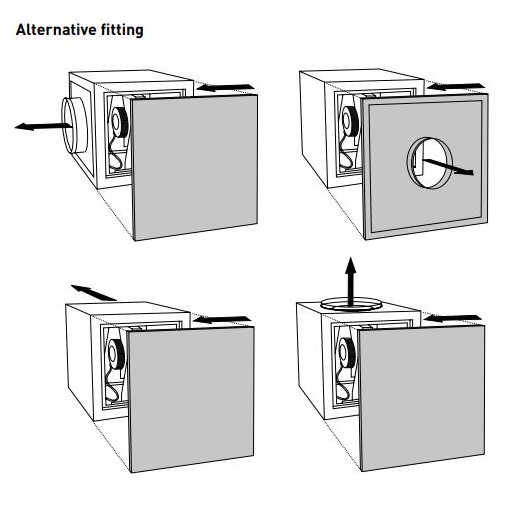 Alternative fitting